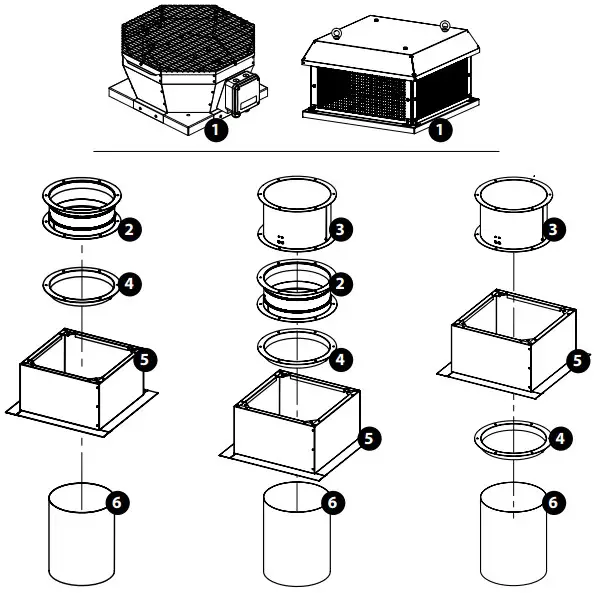 1
1
2
4
5
6
3
2
4
5
6
3
5
4
6