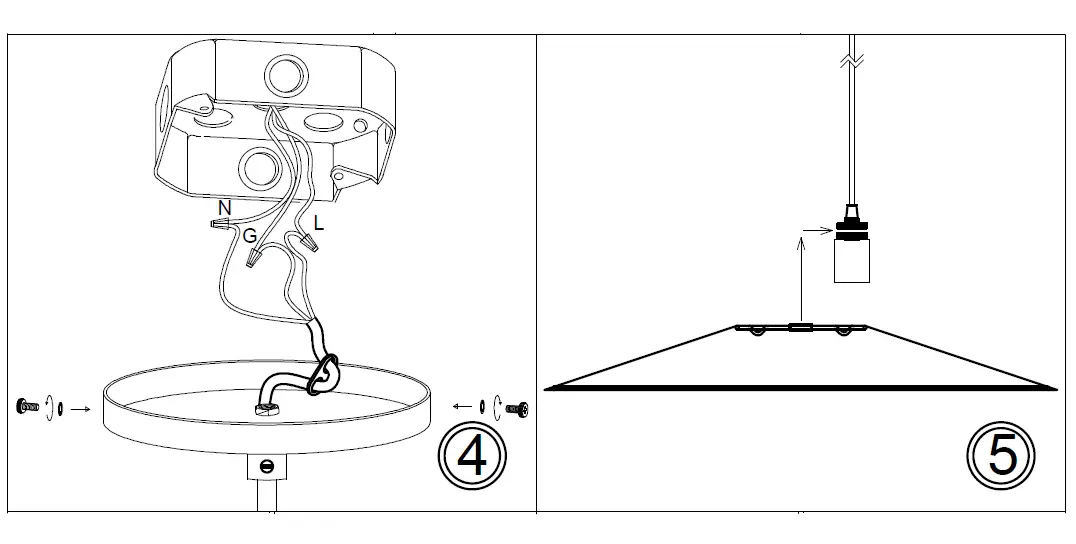 N
G
L
4
5