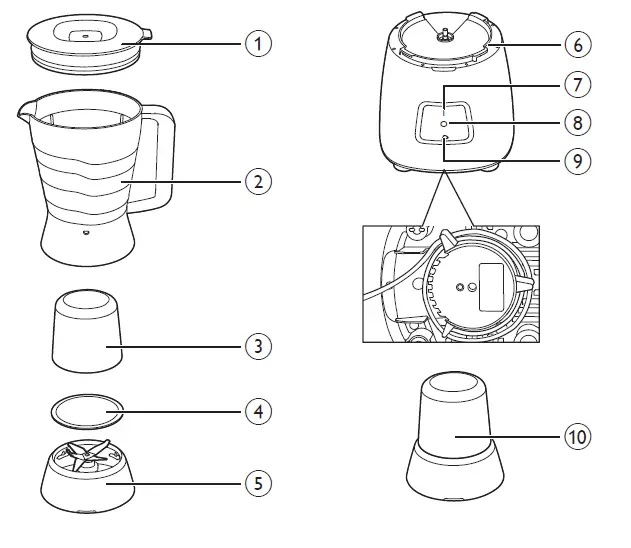 1
2
3
4
5
6
7
8
9
10