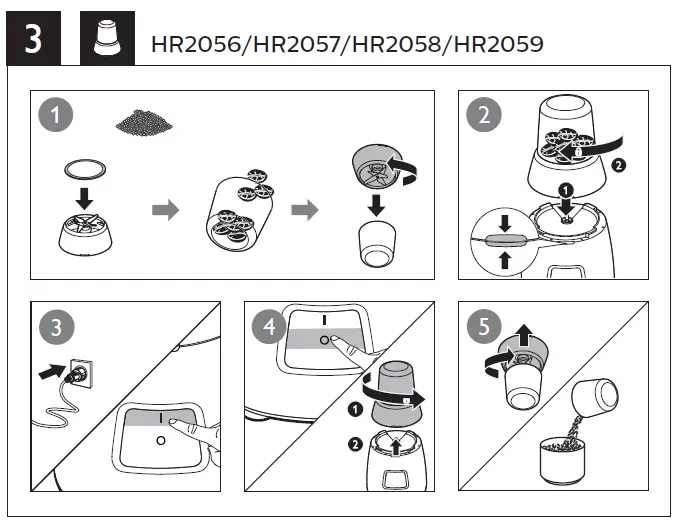 3 HR2056/HR2057/HR2058/HR2059

1

2
1
2

3
I
O

4
I
O
1
2

5