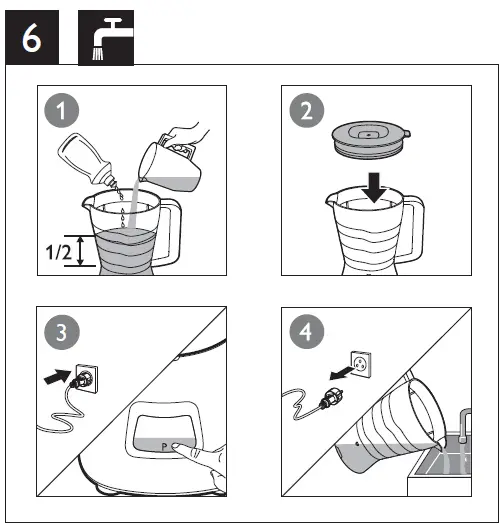 6

1

1/2

2

3

P

4