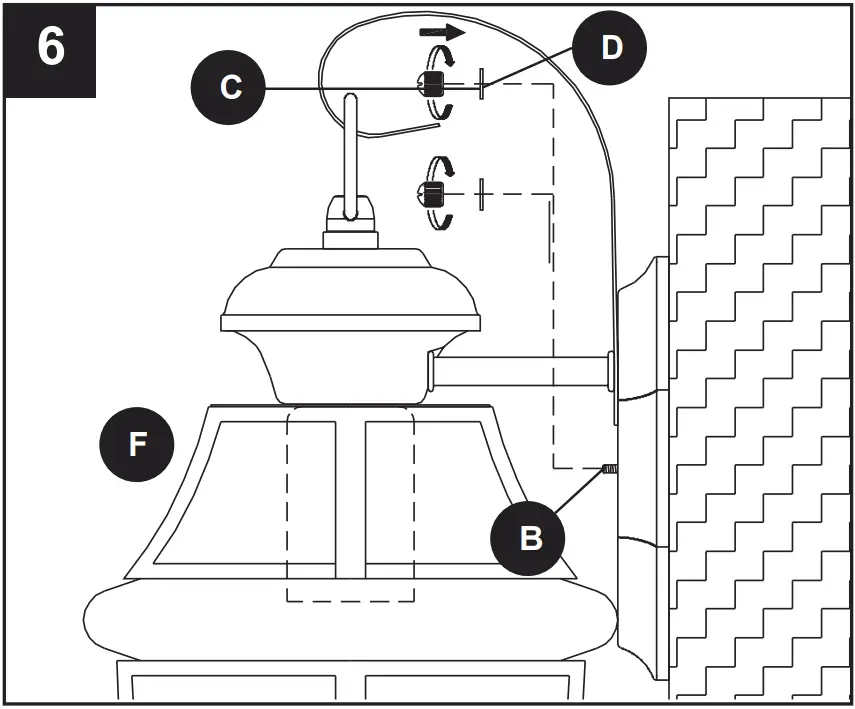 6

C

D

F

B