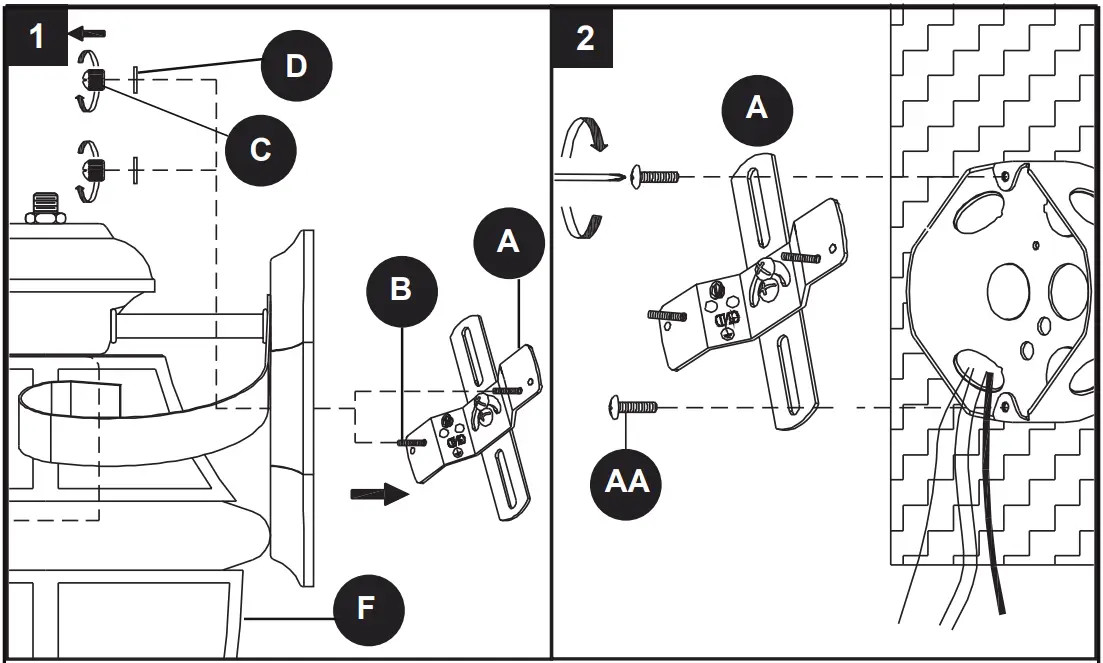 1

D

C

A

B

F

2

A

AA