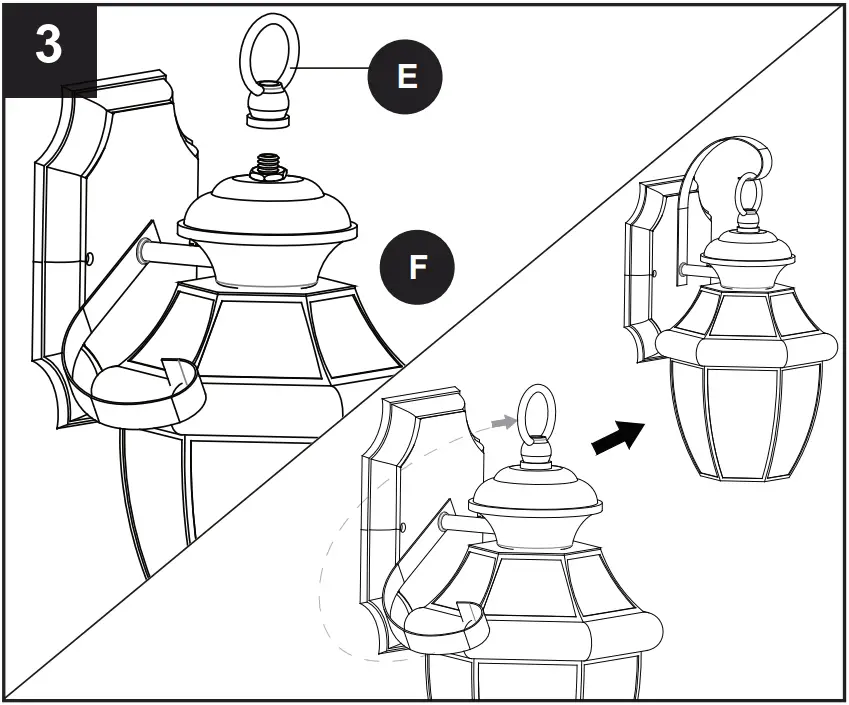 3

E

F