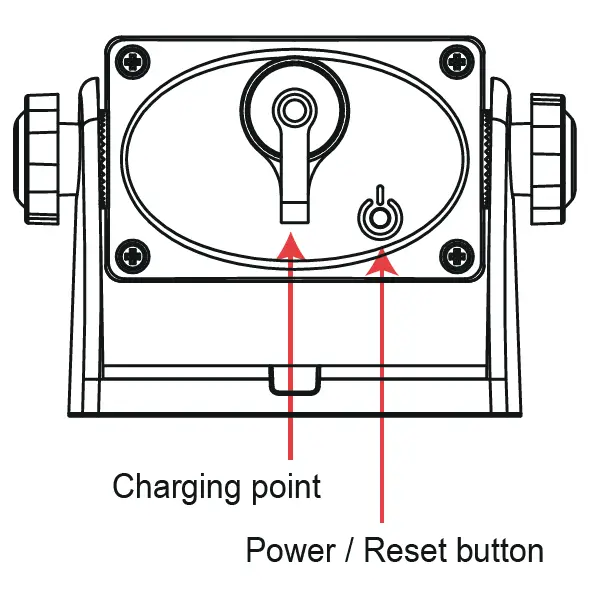 Charging point

Power / Reset button