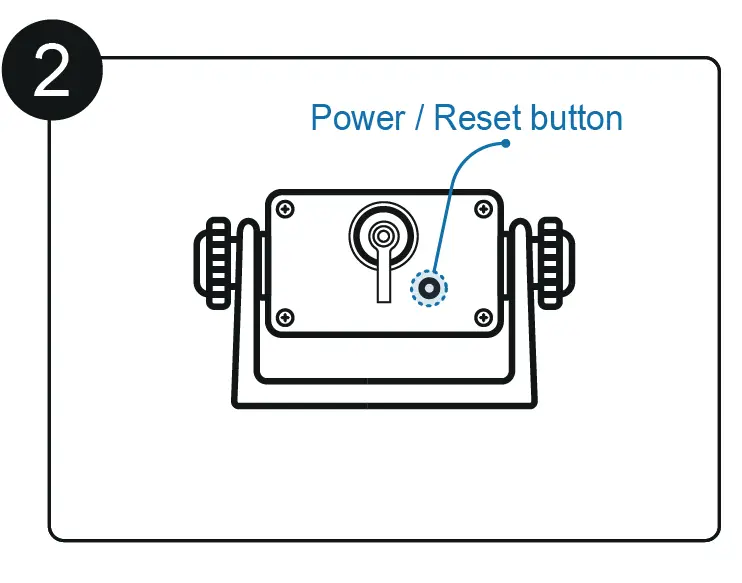 2

Power / Reset button