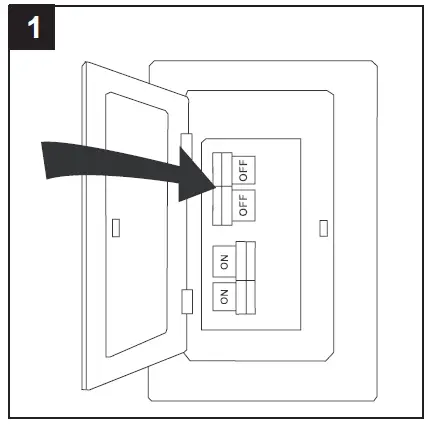 1

OFF

OFF

ON

ON