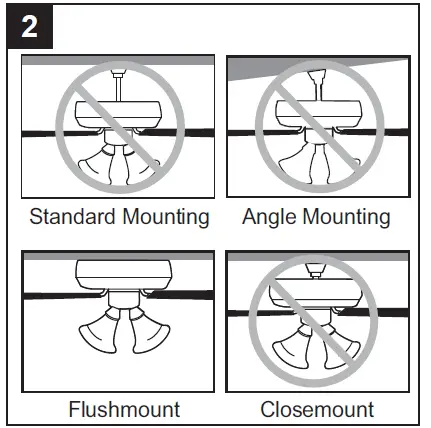 2

Standard Mounting

Angle Mounting

Flushmount

Closemount