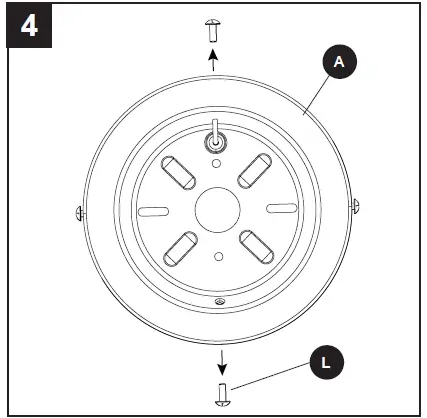 4

A

L