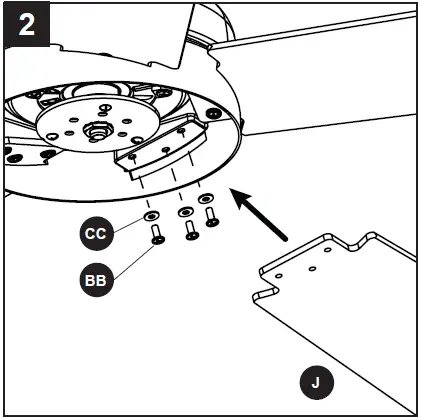 2

CC

BB

J