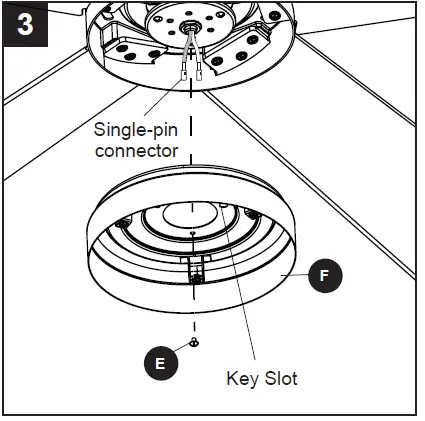 3

Single-pin connector

F

E

Key Slot