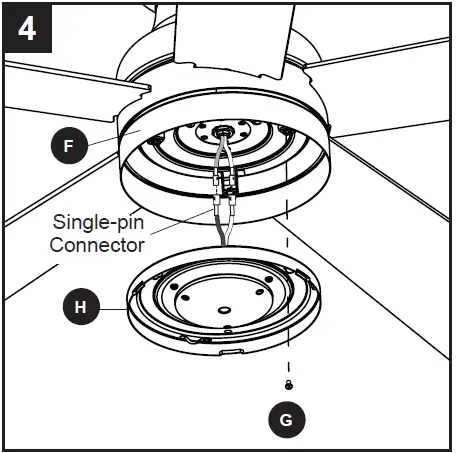 4

F

Single-pin Connector

H

G