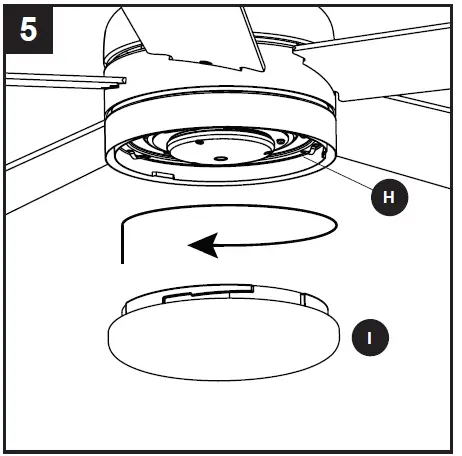 5

H

I