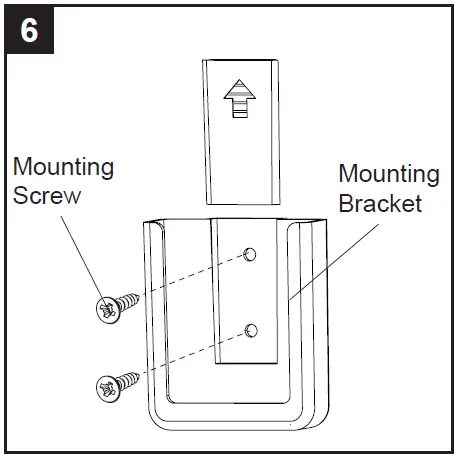 6

Mounting Screw

Mounting Bracket