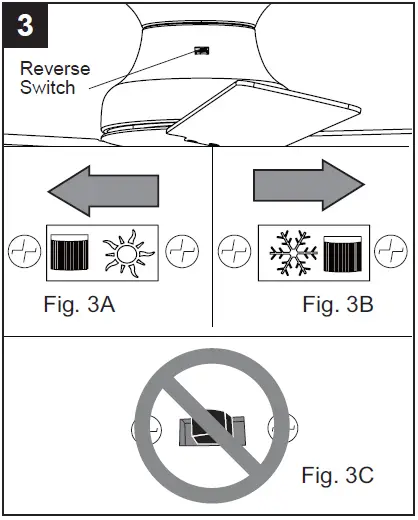 3

Reverse Switch

Fig. 3A

Fig. 3B

Fig. 3C