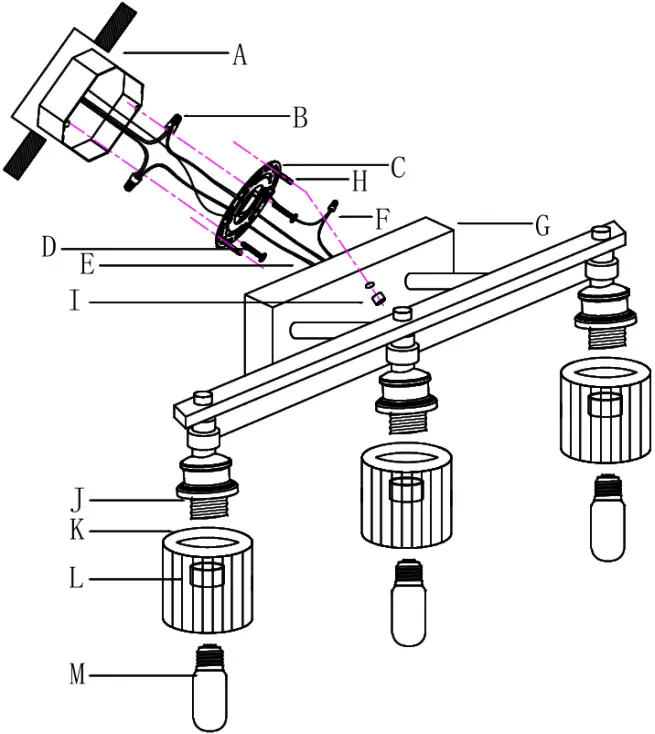 A
B
C
H
F
G
D
E
I
J
K
L
M