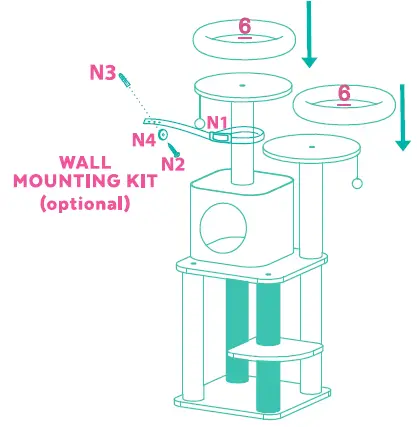 6

N3

6

N1

N4

N2

WALL MOUNTING KIT (optional)