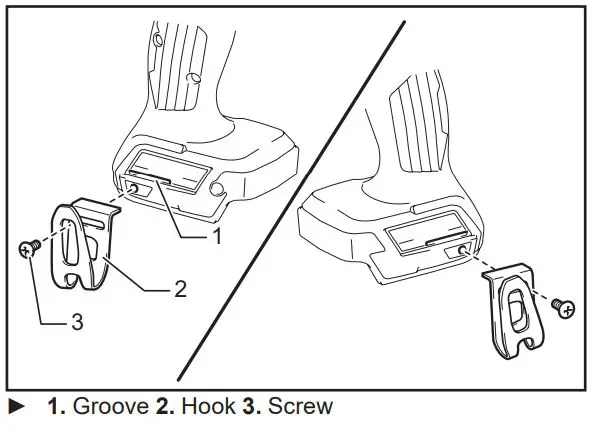 1
2
3

► 1. Groove 2. Hook 3. Screw