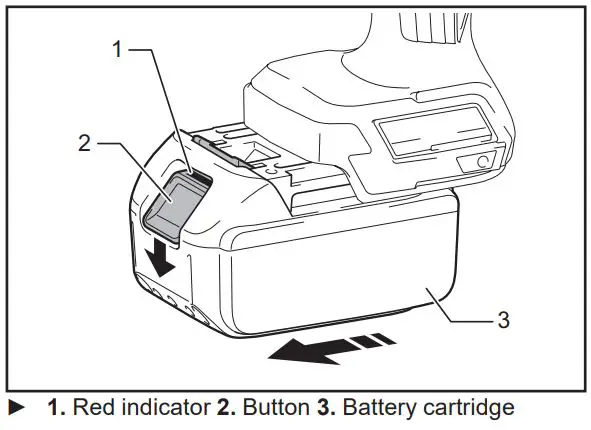 1
2
3
► 1. Red indicator 2. Button 3. Battery cartridge