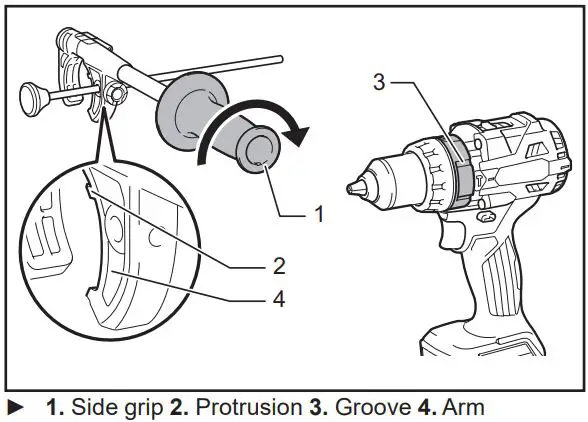 3

1

2

4

► 1. Side grip 2. Protrusion 3. Groove 4. Arm