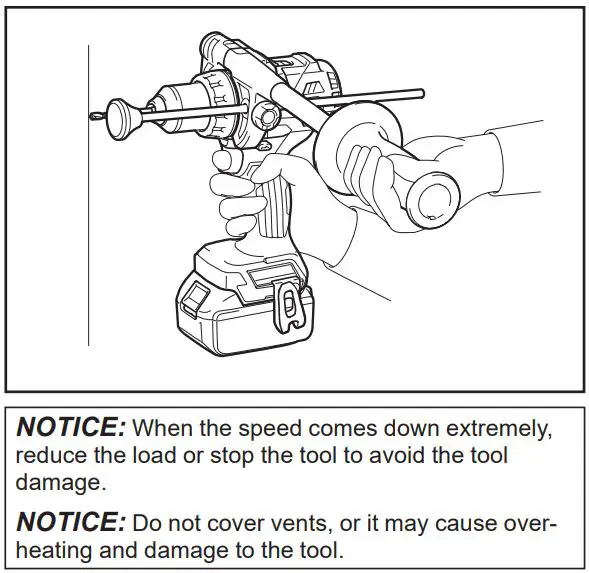 NOTICE: When the speed comes down extremely, reduce the load or stop the tool to avoid the tool damage.

NOTICE: Do not cover vents, or it may cause overheating and damage to the tool.