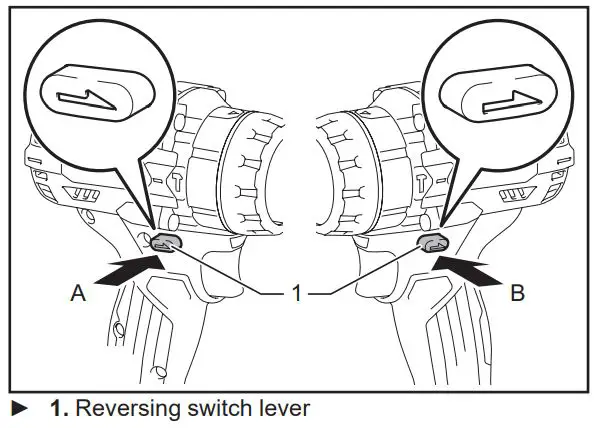 A

1

B

► 1. Reversing switch lever