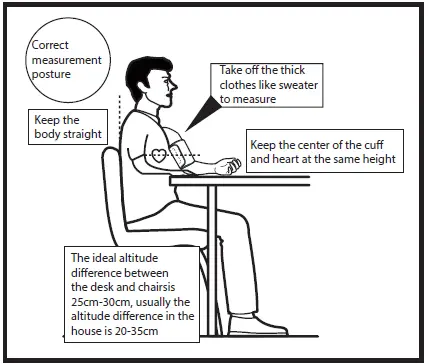 Correct measurement posture

Take off the thick clothes like sweater to measure

Keep the body straight

Keep the center of the cuff and heart at the same height

The ideal altitude difference between the desk and chairsis 25cm-30cm, usually the altitude difference in the house is 20-35cm