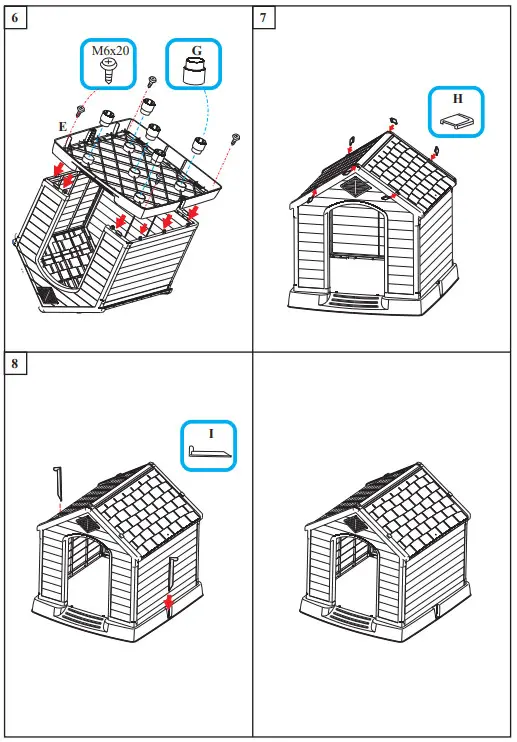 6

M6x20

G

E

7

H

8

I