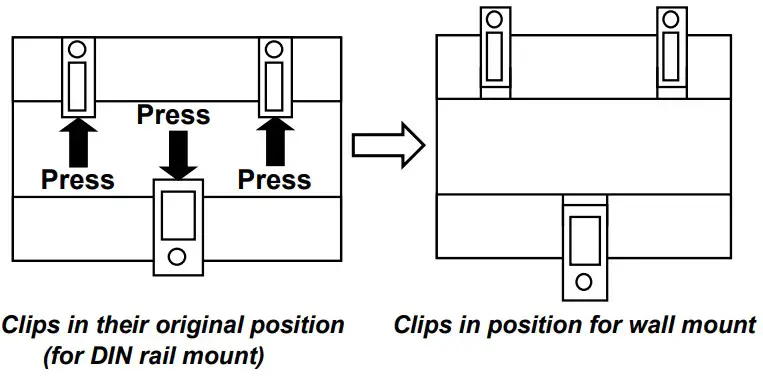 Press

Press

Press

Clips in their original position
(for DIN rail mount)

Clips in position for wall mount