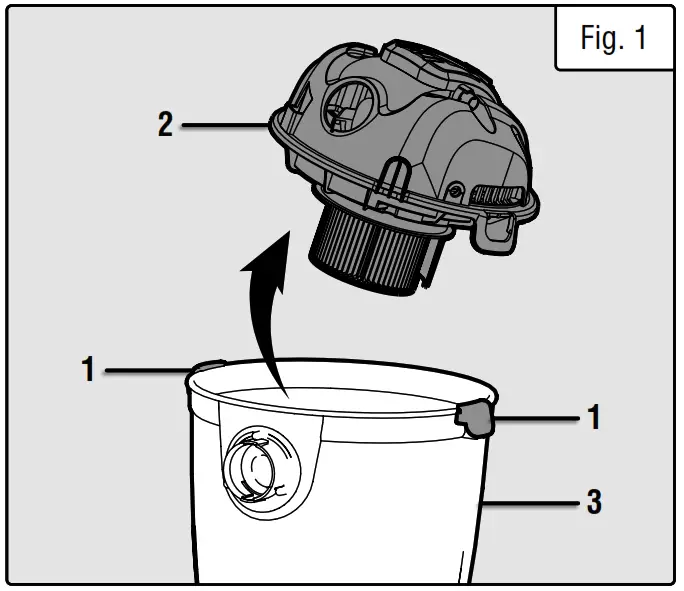 Fig. 1

2

1

1

3