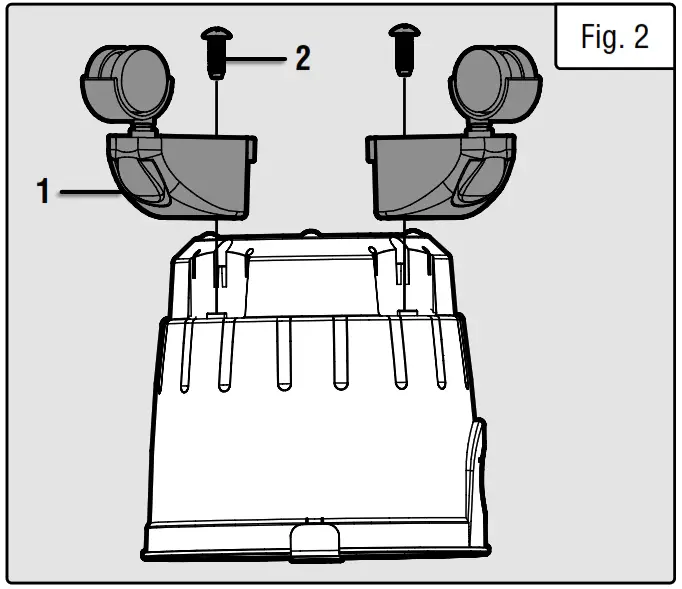 Fig. 2

2

1