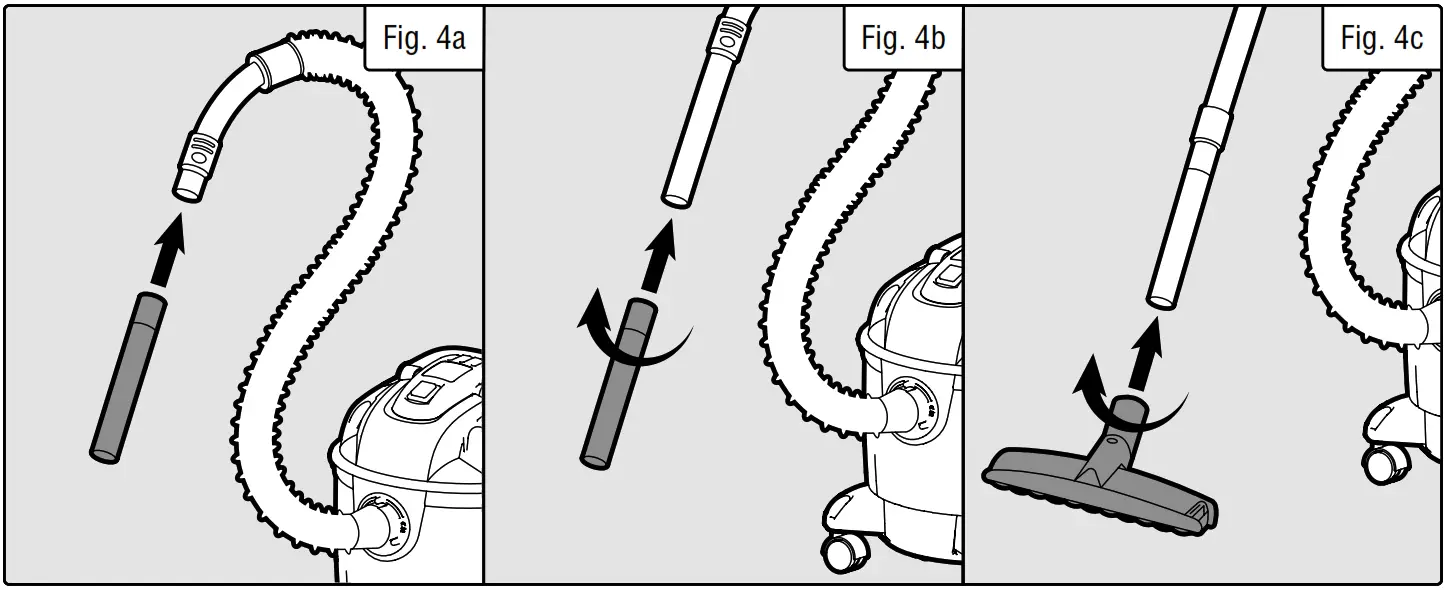 Fig. 4a

Fig. 4b

Fig. 4c