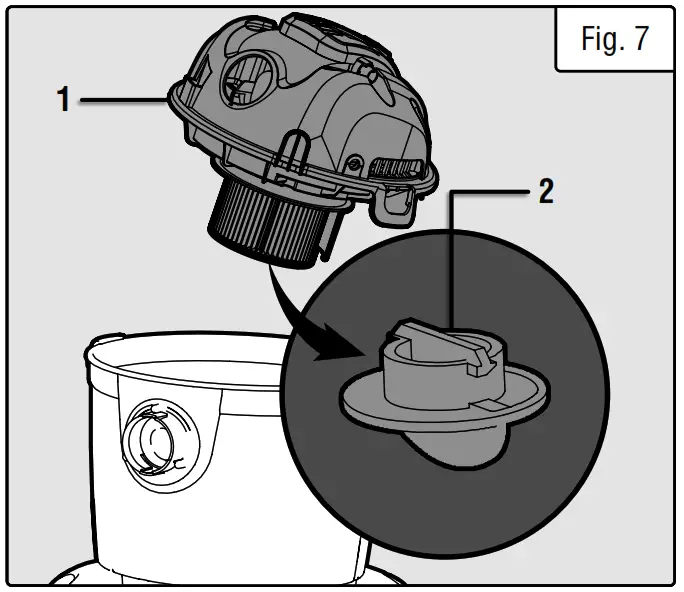 Fig. 7

1

2