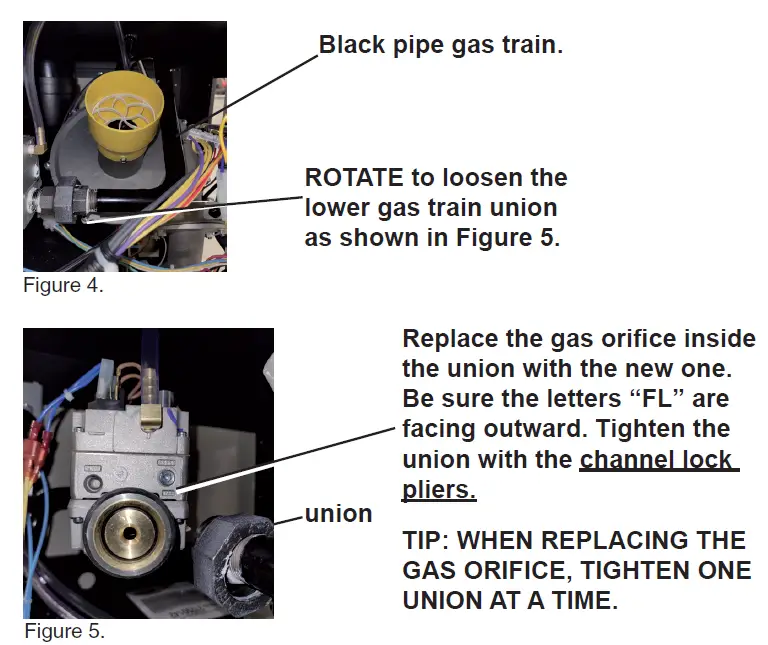 Black pipe gas train.

ROTATE to loosen the lower gas train union as shown in Figure 5.

Figure 4.

Replace the gas orifice inside the union with the new one. Be sure the letters “FL” are facing outward. Tighten the union with the channel lock pliers.

union

TIP: WHEN REPLACING THE GAS ORIFICE, TIGHTEN ONE UNION AT A TIME.

Figure 5.