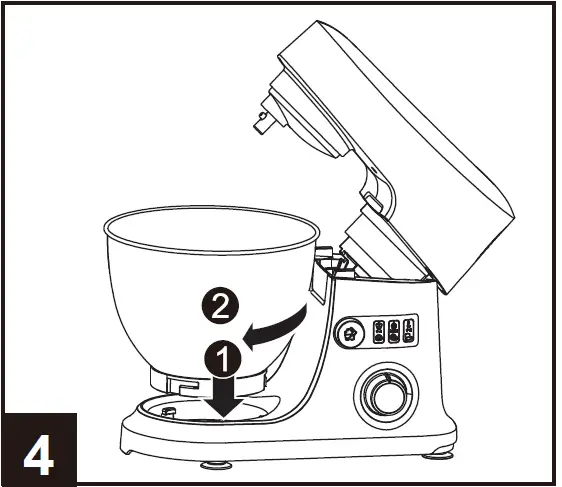 2
1
4