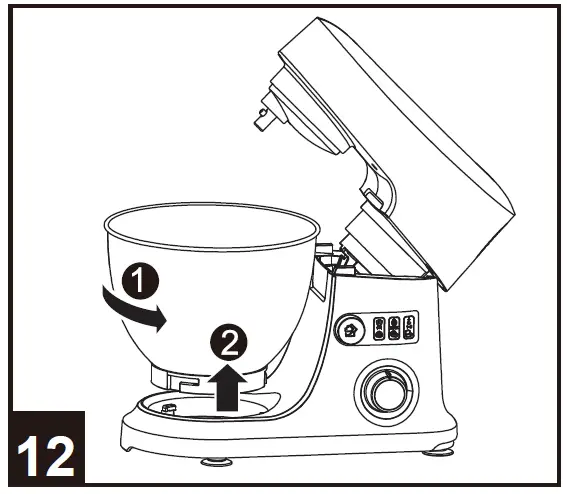 1
2
12