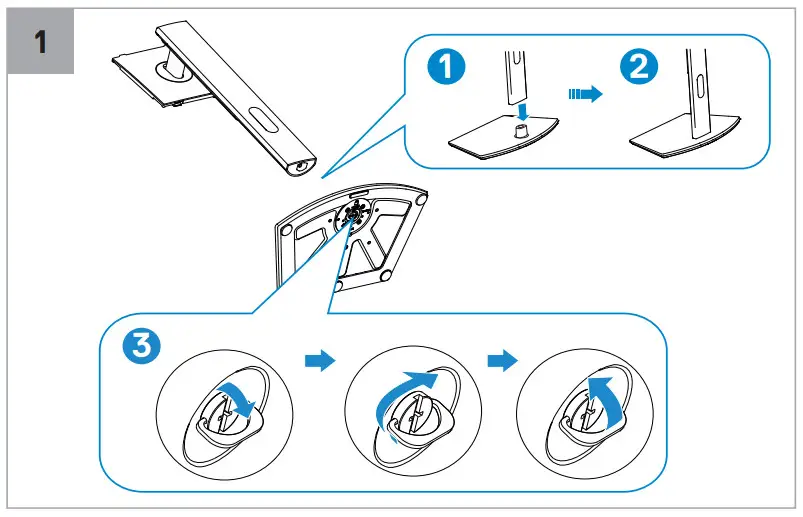 1

1

2

3