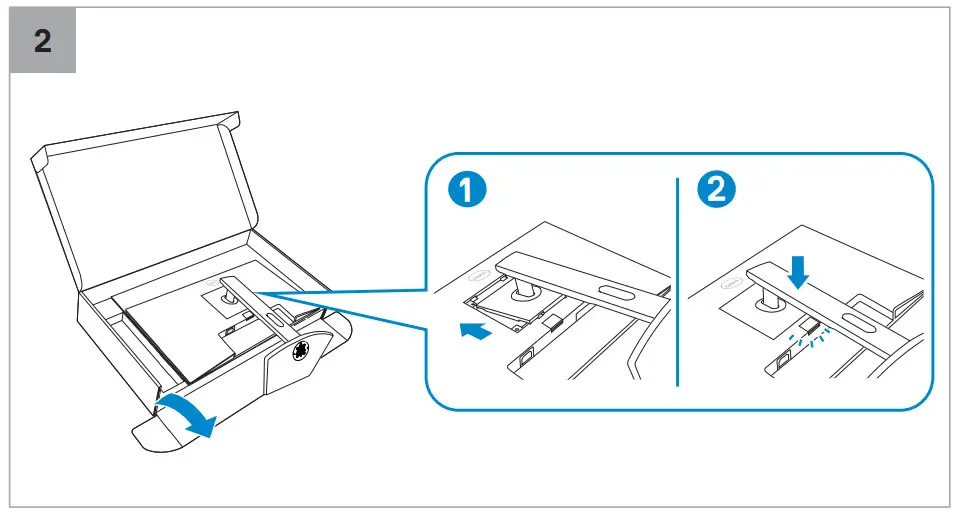 2

1

2