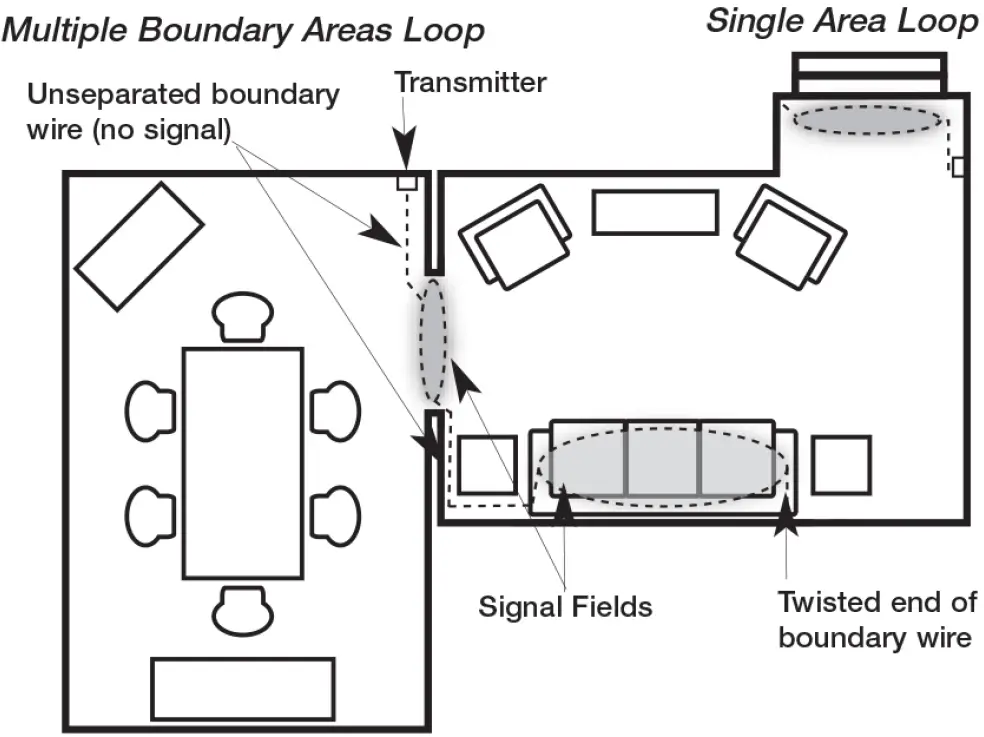 Multiple Boundary Areas Loop

Single Area Loop

Unseparated boundary wire (no signal)

Transmitter

Signal Fields

Twisted end of boundary wire