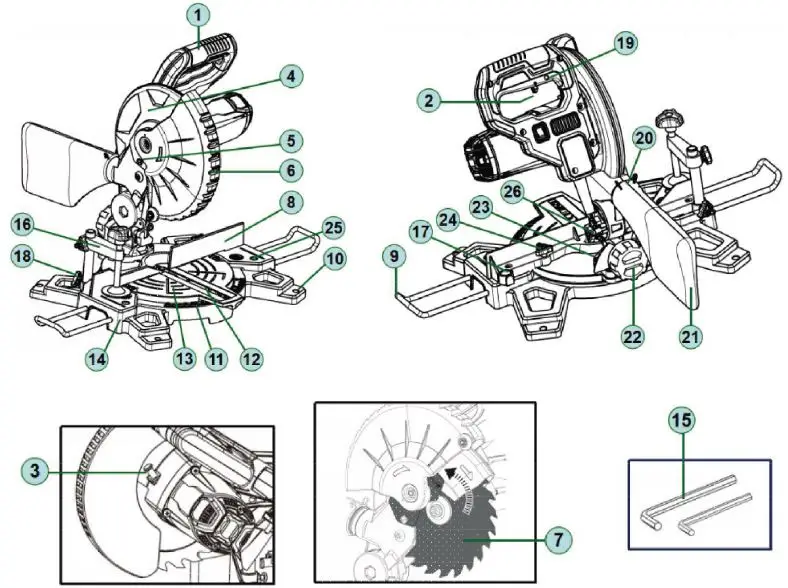 1
4
5
6
8
25
10
16
18
14
13
11
12
19
2
20
26
23
24
17
9
22
21
3
7
15