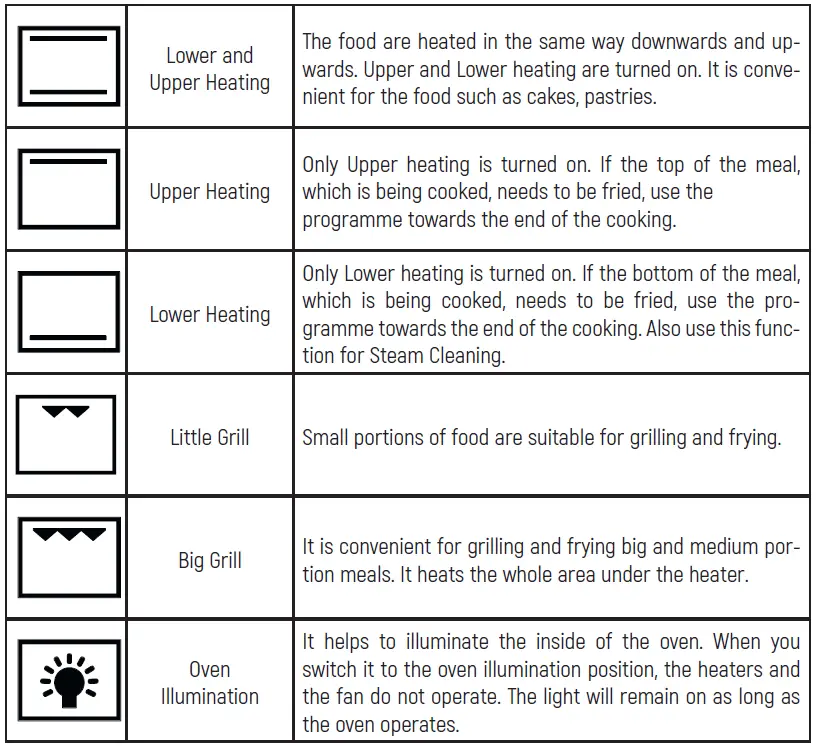 | | | |
|---|---|---|
| | Lower and Upper Heating | The food are heated in the same way downwards and upwards. Upper and Lower heating are turned on. It is convenient for the food such as cakes, pastries. |
| | Upper Heating | Only Upper heating is turned on. If the top of the meal, which is being cooked, needs to be fried, use the programme towards the end of the cooking. |
| | Lower Heating | Only Lower heating is turned on. If the bottom of the meal, which is being cooked, needs to be fried, use the programme towards the end of the cooking. Also use this function for Steam Cleaning. |
| | Little Grill | Small portions of food are suitable for grilling and frying. |
| | Big Grill | It is convenient for grilling and frying big and medium portion meals. It heats the whole area under the heater. |
| | Oven Illumination | It helps to illuminate the inside of the oven. When you switch it to the oven illumination position, the heaters and the fan do not operate. The light will remain on as long as the oven operates. |