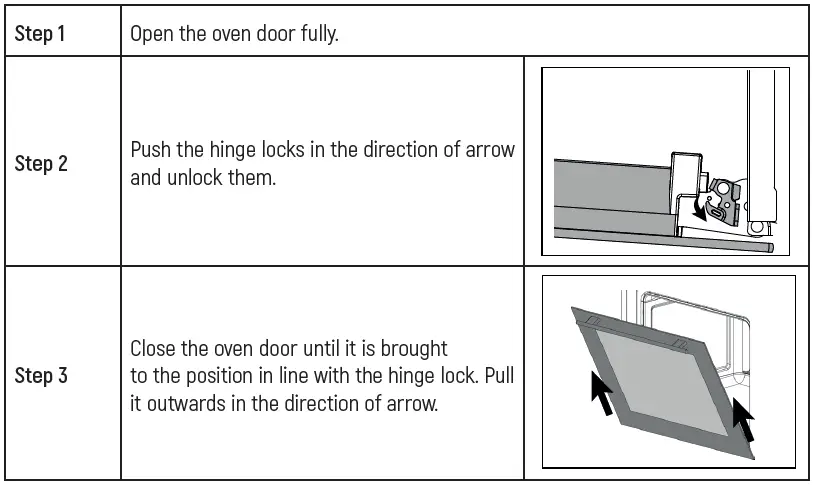 | Step 1 | Open the oven door fully. | |
|---|---|---|
| Step 2 | Push the hinge locks in the direction of arrow and unlock them. | |
| Step 3 | Close the oven door until it is brought to the position in line with the hinge lock. Pull it outwards in the direction of arrow. | |