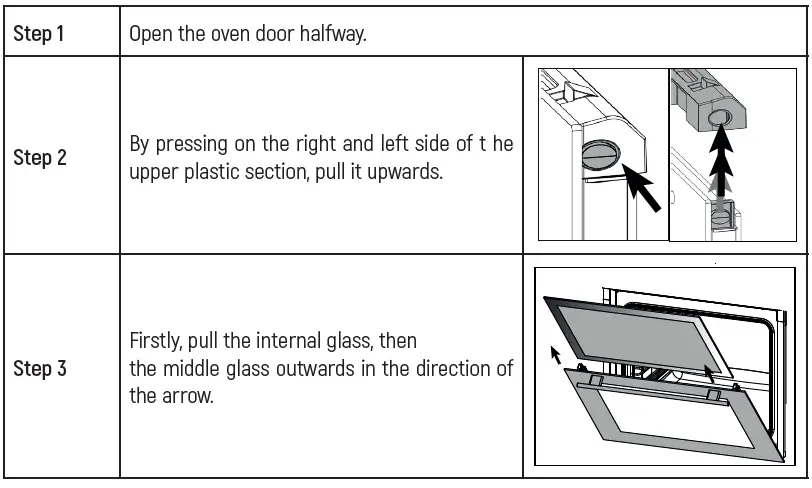 | Step 1 | Open the oven door halfway. | |
|---|---|---|
| Step 2 | By pressing on the right and left side of t he upper plastic section, pull it upwards. | |
| Step 3 | Firstly, pull the internal glass, then the middle glass outwards in the direction of the arrow. | |