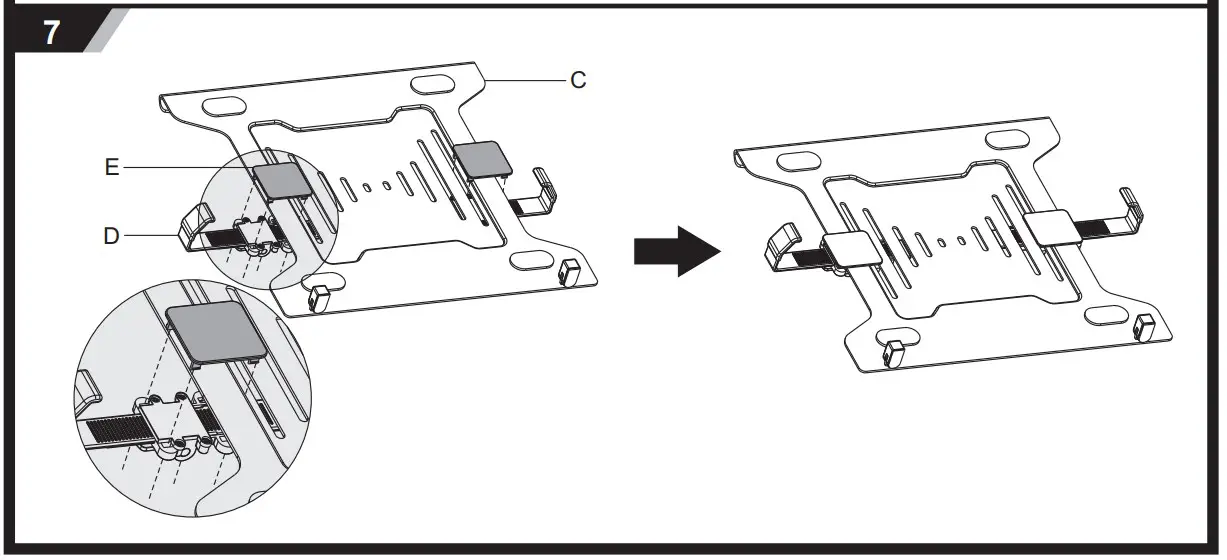 7

C

E

D