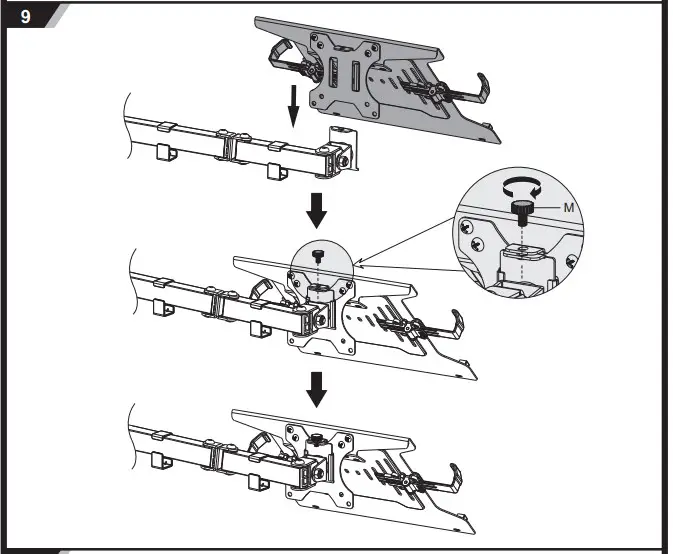 9

M