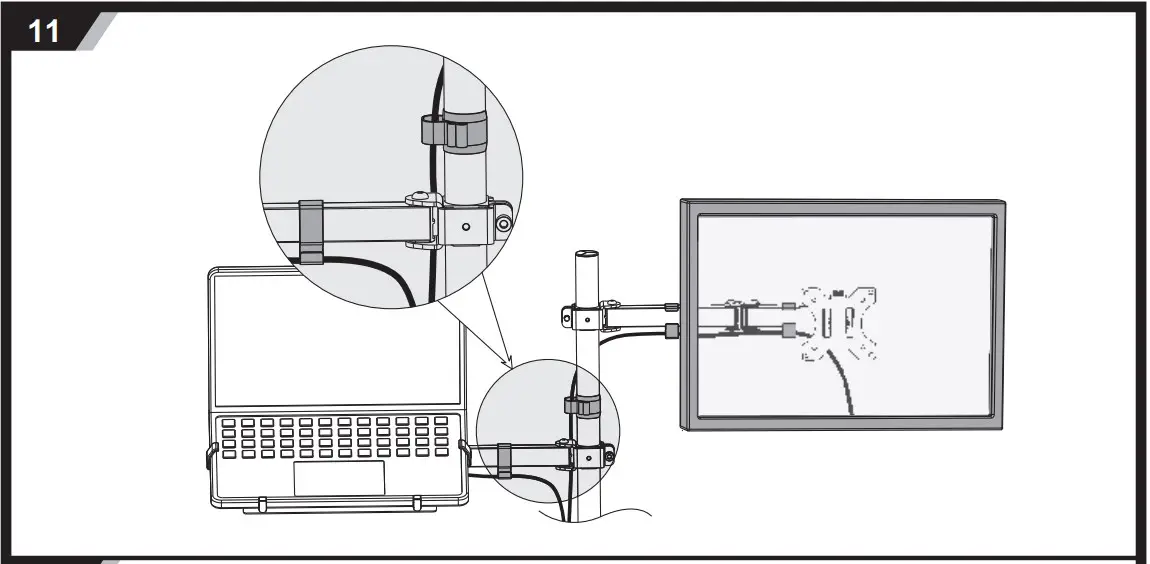 11