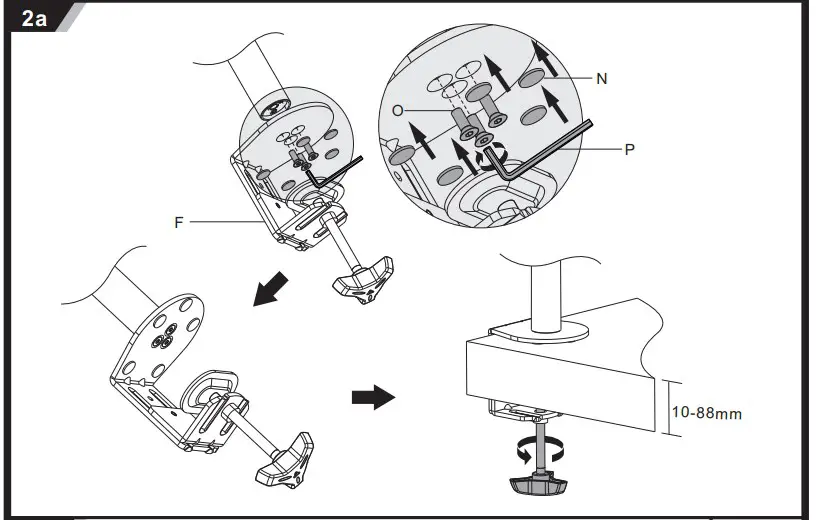 2a

N

O

P

F

10-88mm