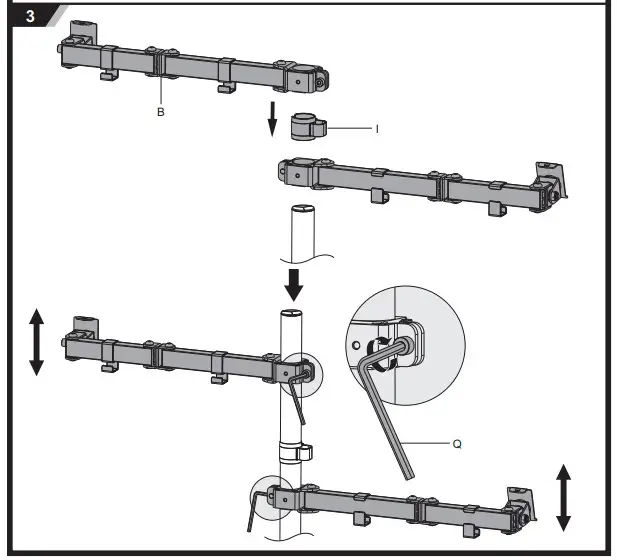 3

B

I

Q