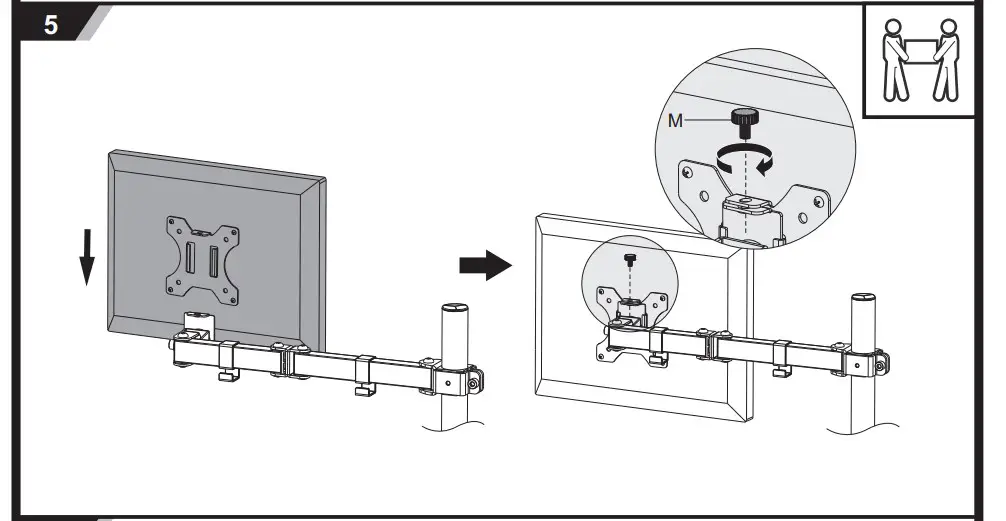 5

M