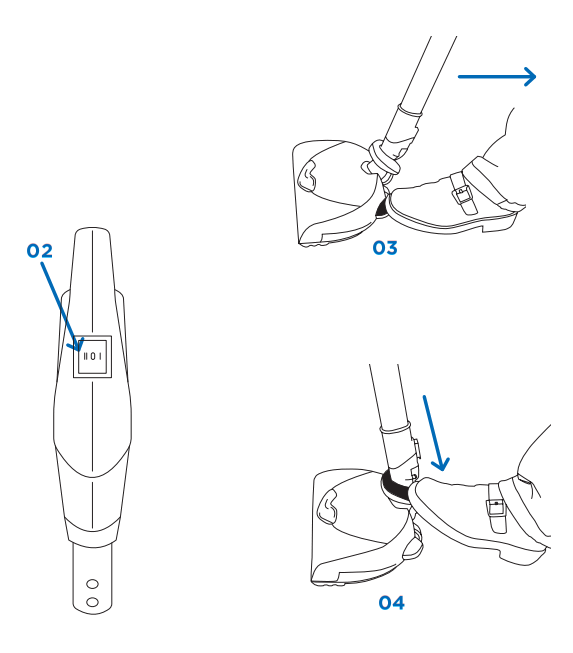 02

II 0 I

03

04